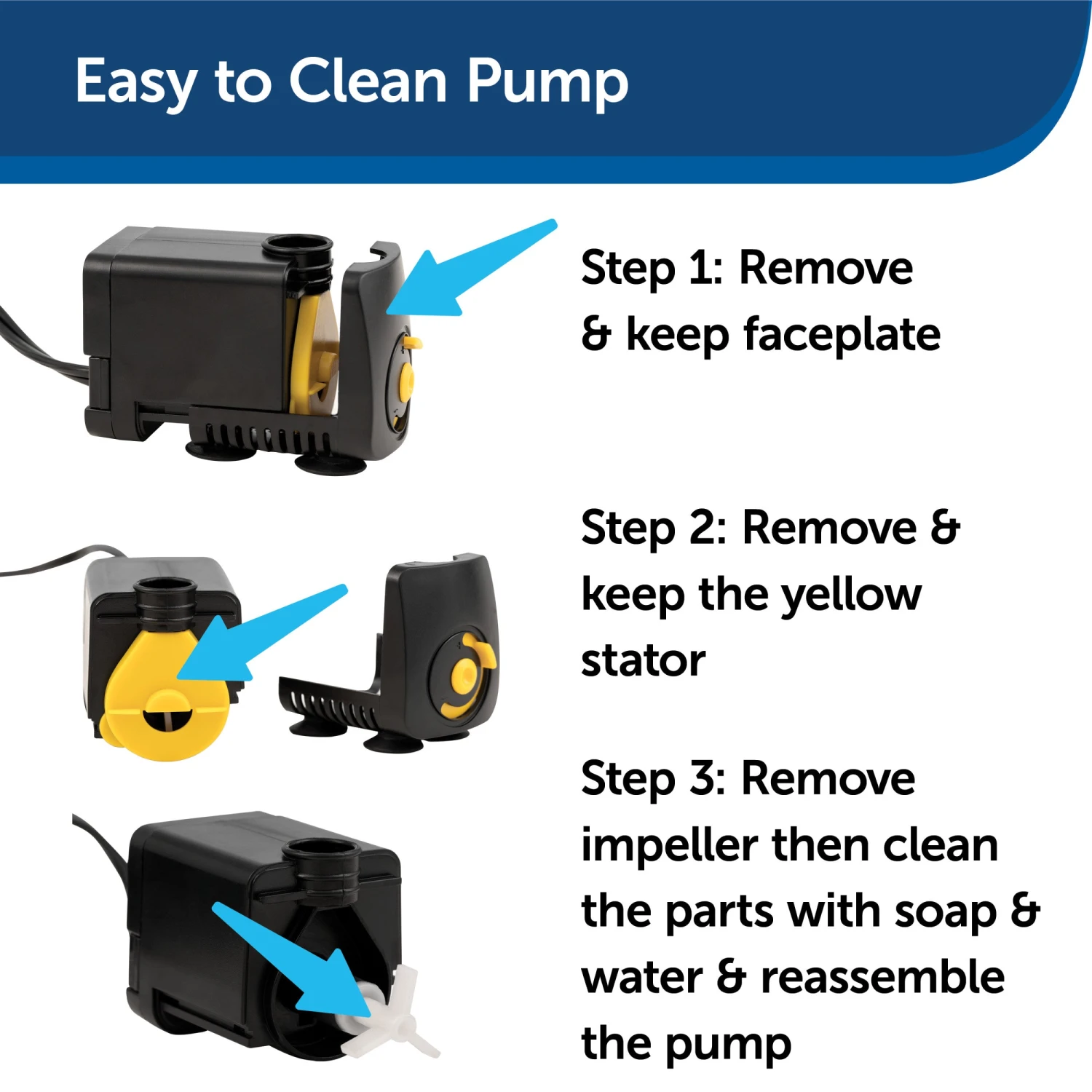 Easy to Clean Pump

Step 1: Remove & keep faceplate

Step 2: Remove & keep the yellow stator

Step 3: Remove impeller then clean the parts with soap & water & reassemble the pump